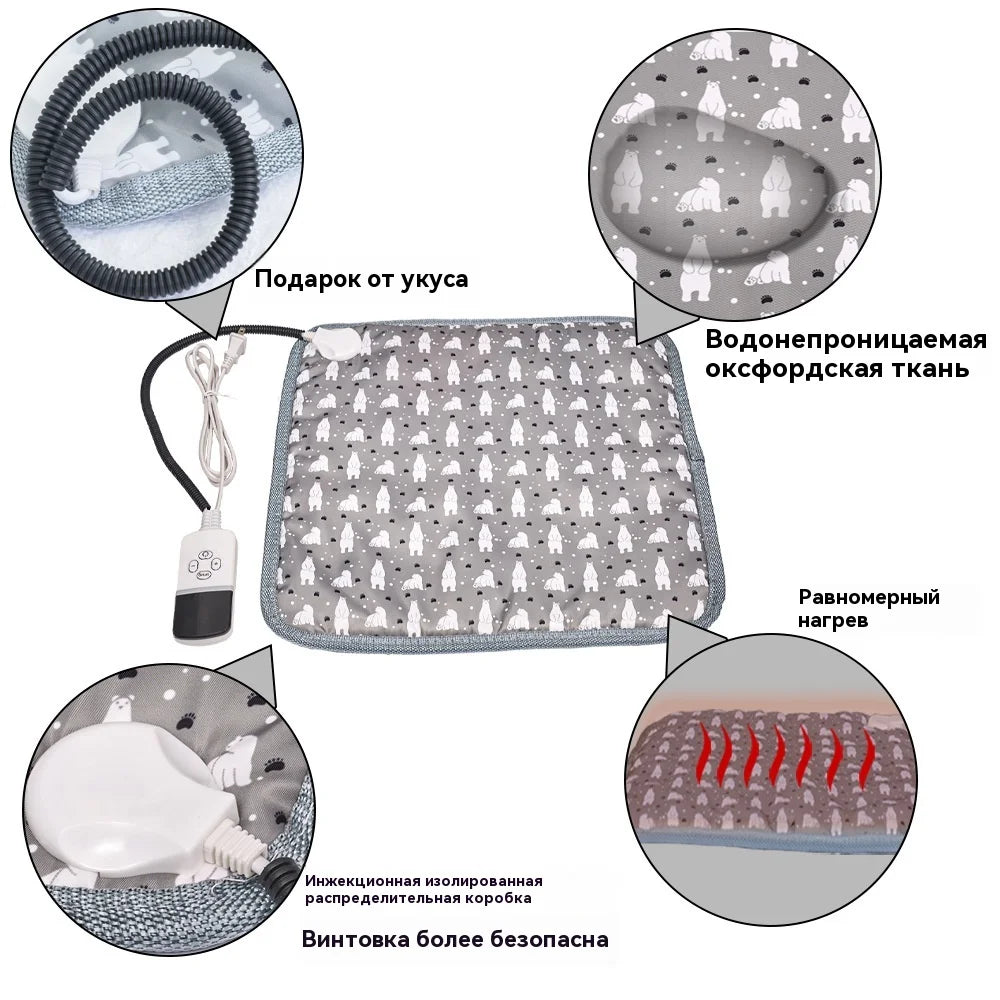 Подарок от укуса

Водонепроницаемая оксфордская ткань

Равномерный нагрев

Инжекционная изолированная распределительная коробка

Винтовка более безопасна