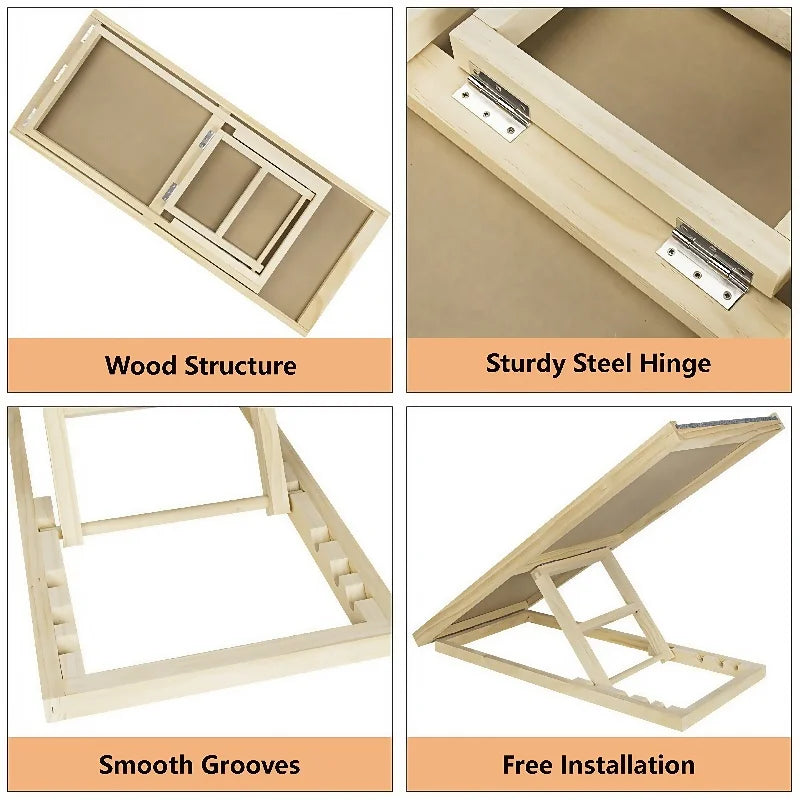 Wood Structure

Sturdy Steel Hinge

Smooth Grooves

Free Installation