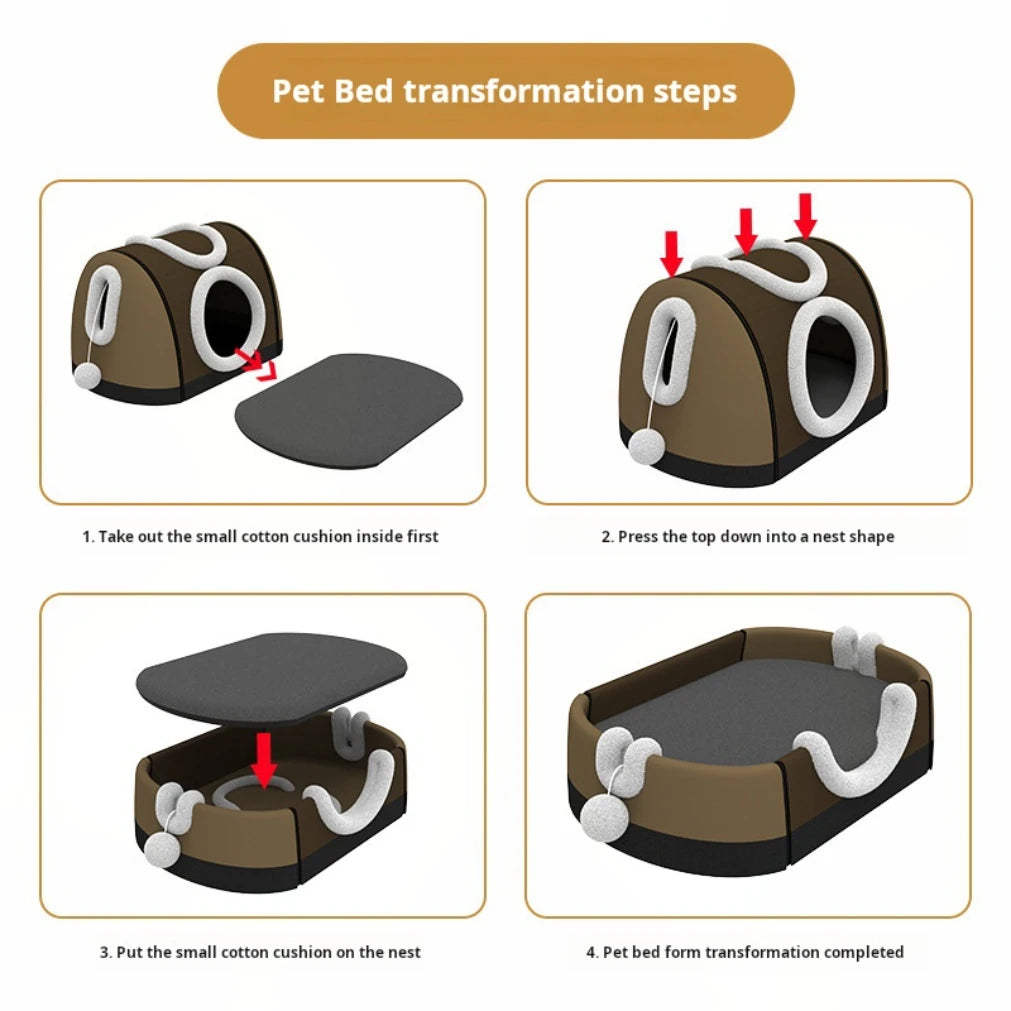 Pet Bed transformation steps

1. Take out the small cotton cushion inside first

2. Press the top down into a nest shape

3. Put the small cotton cushion on the nest

4. Pet bed form transformation completed